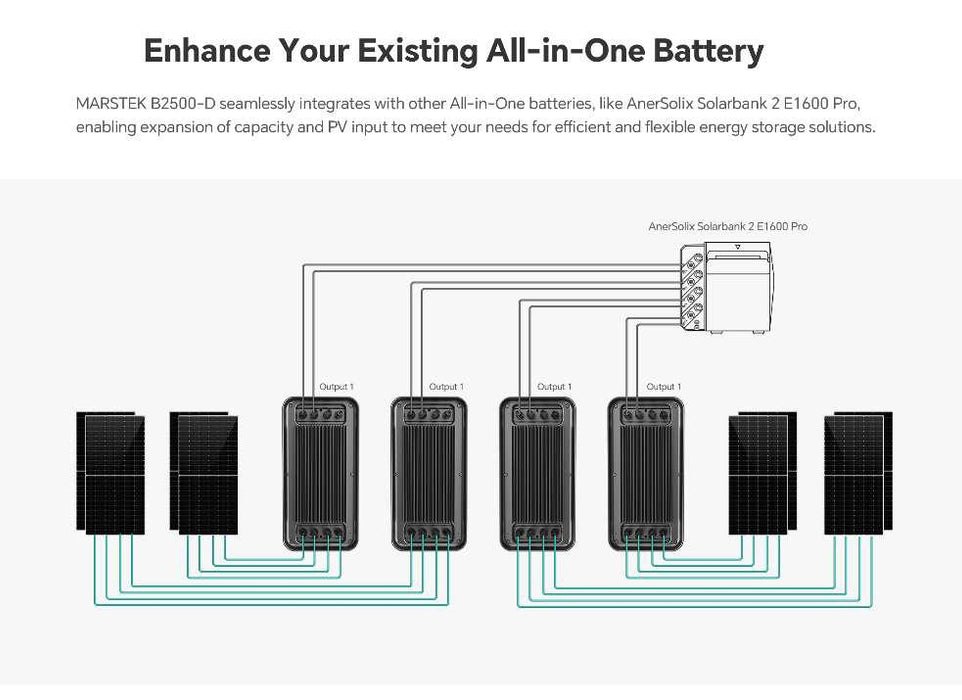 Enhance Your Existing All-in-One Battery

MARSTEK B2500-D seamlessly integrates with other All-in-One batteries, like AnerSolix Solarbank 2 E1600 Pro, enabling expansion of capacity and PV input to meet your needs for efficient and flexible energy storage solutions.

AnerSolix Solarbank 2 E1600 Pro

Output 1

Output 1

Output 1

Output 1